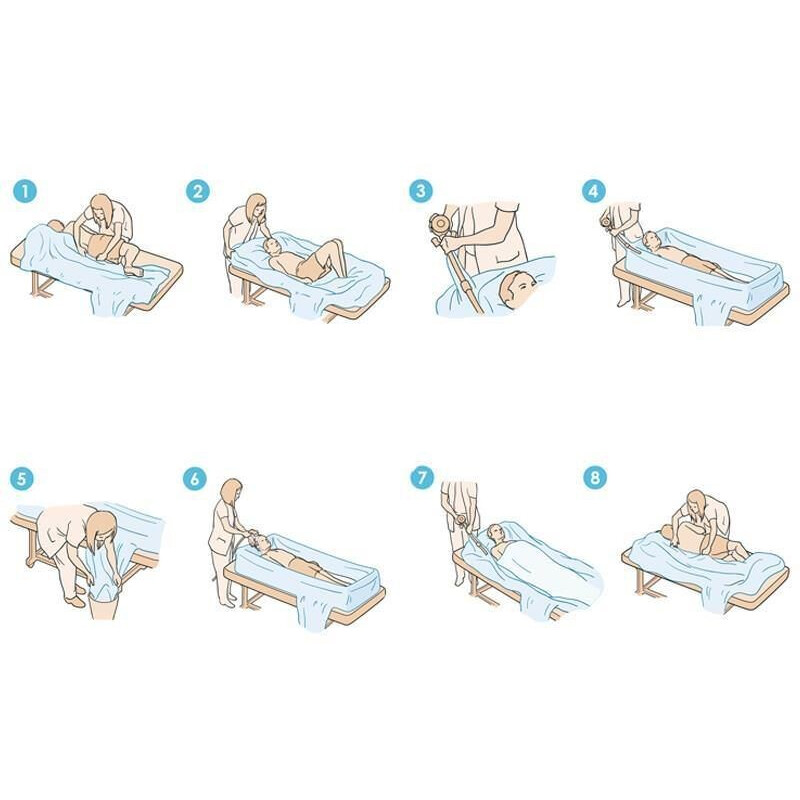 1

2

3

4

5

6

7

8