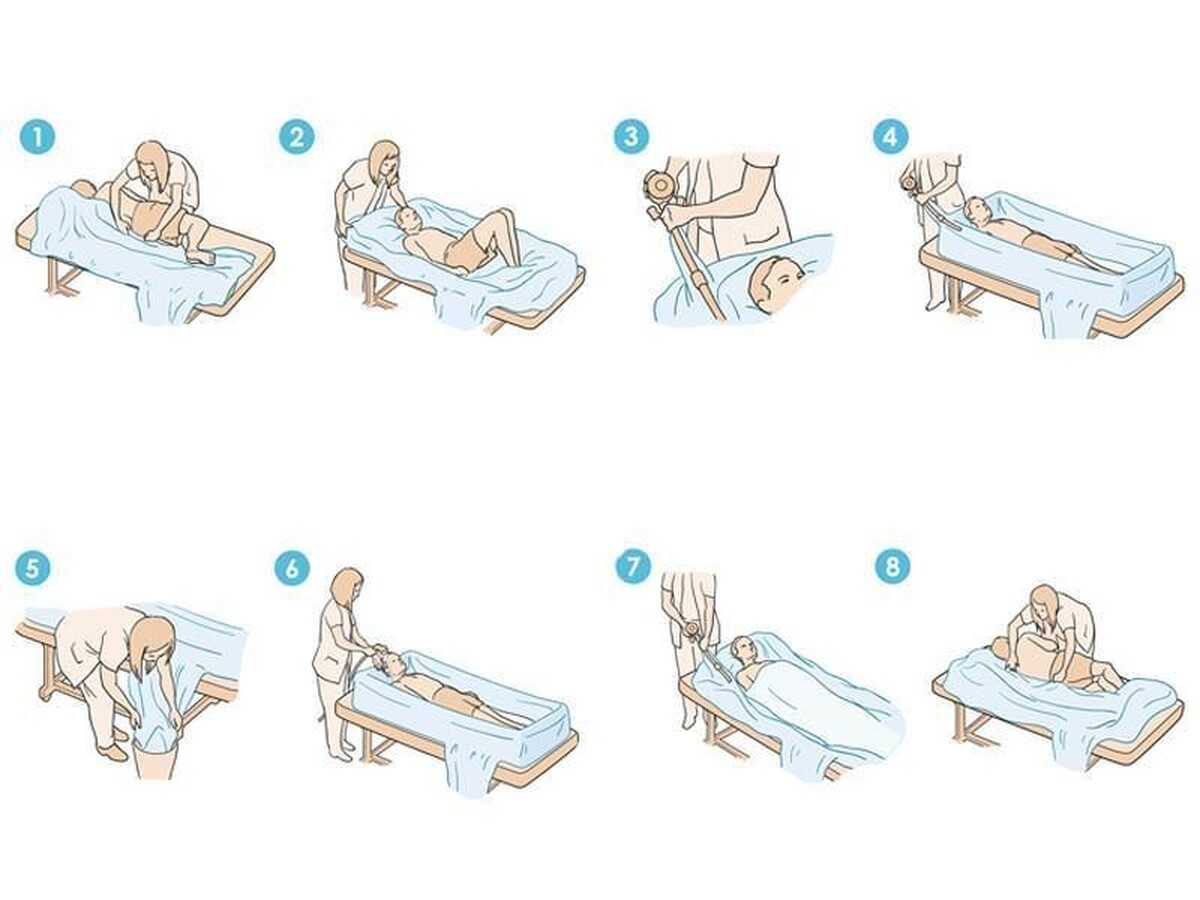 1
2
3
4
5
6
7
8