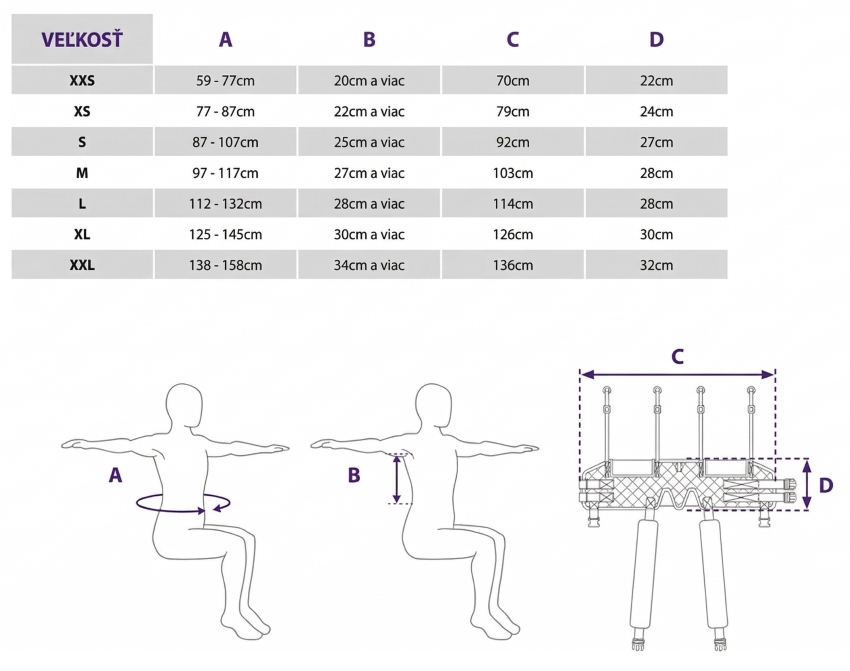 | VEĽKOSŤ | A | B | C | D |
|---|---|---|---|---|
| XXS | 59 - 77cm | 20cm a viac | 70cm | 22cm |
| XS | 77 - 87cm | 22cm a viac | 79cm | 24cm |
| S | 87 - 107cm | 25cm a viac | 92cm | 27cm |
| M | 97 - 117cm | 27cm a viac | 103cm | 28cm |
| L | 112 - 132cm | 28cm a viac | 114cm | 28cm |
| XL | 125 - 145cm | 30cm a viac | 126cm | 30cm |
| XXL | 138 - 158cm | 34cm a viac | 136cm | 32cm |

A

B

C

D